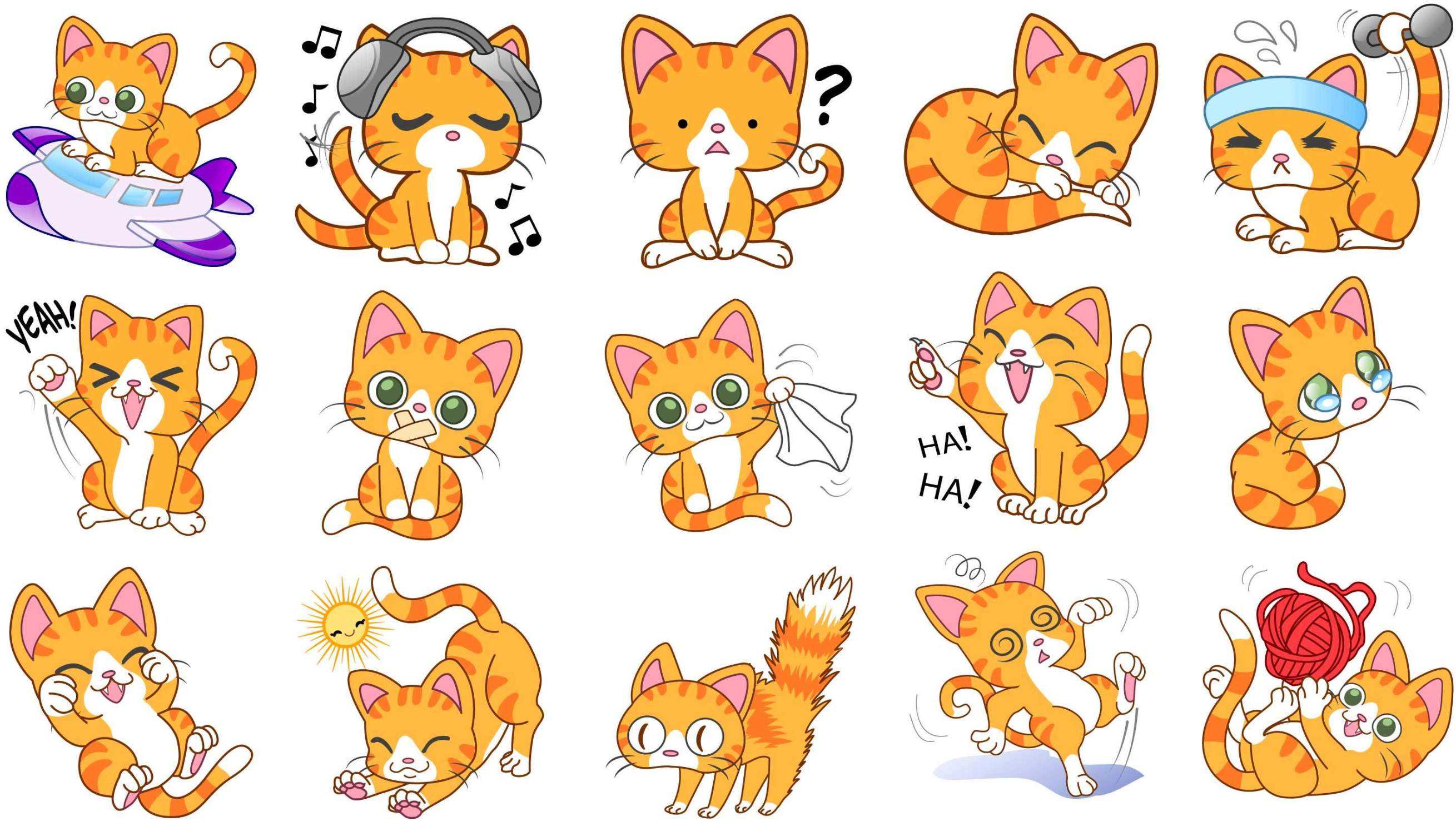 ?

YEAH!

HA!
HA!