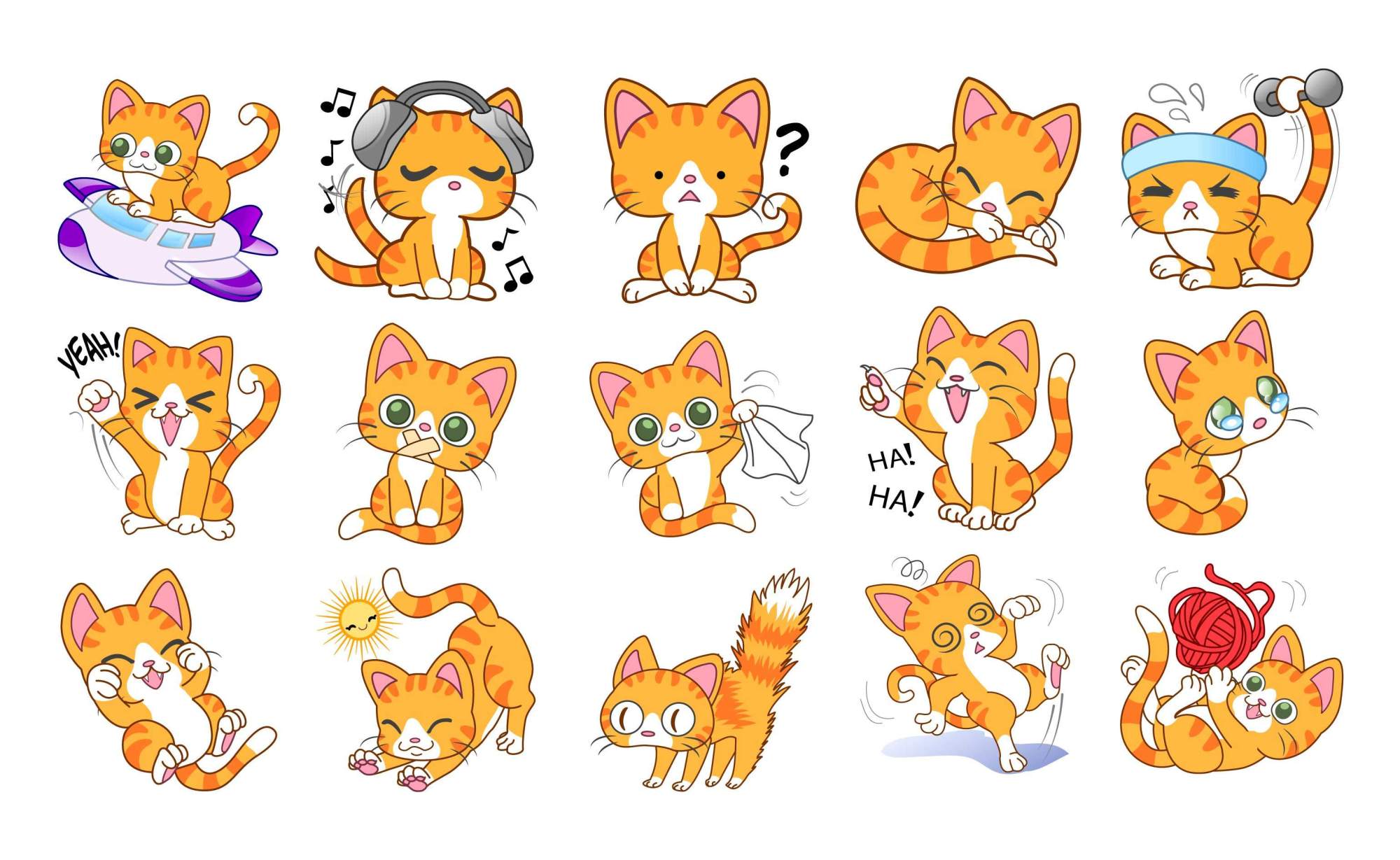 ?

YEAH!

HA!
HA!